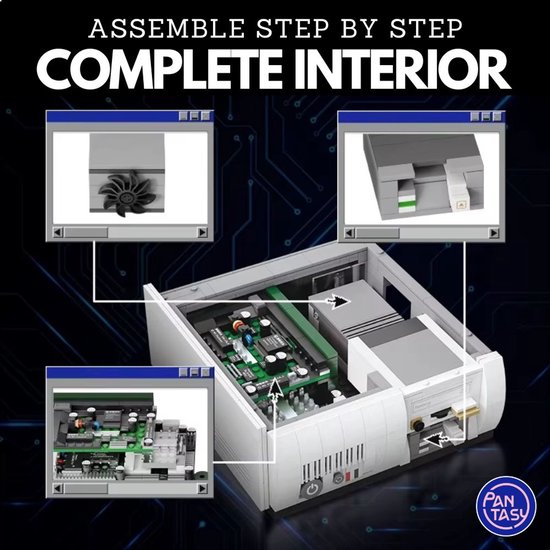 ASSEMBLE STEP BY STEP
COMPLETE INTERIOR

PAN
TASY