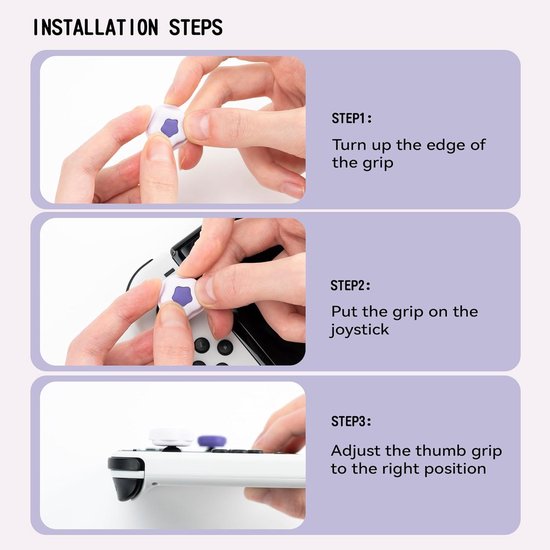 INSTALLATION STEPS

STEP1:

Turn up the edge of the grip

STEP2:

Put the grip on the joystick

STEP3:

Adjust the thumb grip to the right position