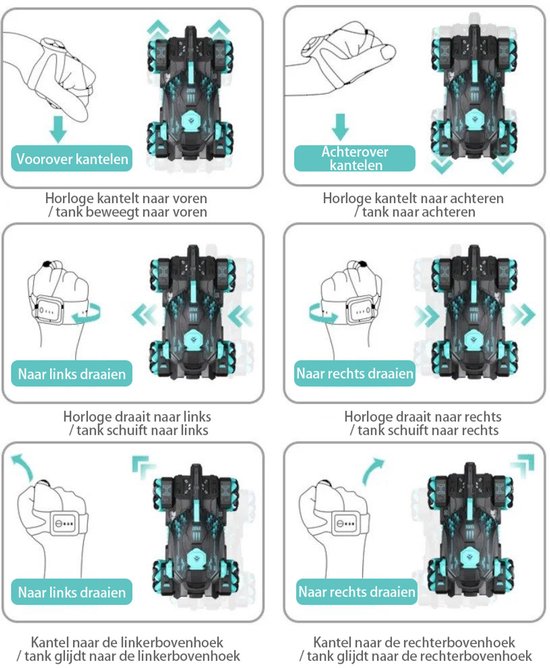 Voorover kantelen

Horloge kantelt naar voren / tank beweegt naar voren

Achterover kantelen

Horloge kantelt naar achteren / tank naar achteren

Naar links draaien

Horloge draait naar links / tank schuift naar links

Naar rechts draaien

Horloge draait naar rechts / tank schuift naar rechts

Naar links draaien

Kantel naar de linkerbovenhoek / tank glijdt naar de linkerbovenhoek

Naar rechts draaien

Kantel naar de rechterbovenhoek / tank glijdt naar de rechterbovenhoek