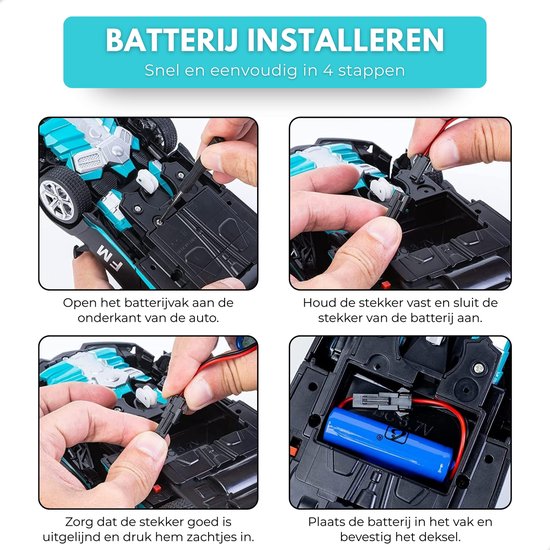 BATTERIJ INSTALLEREN
Snel en eenvoudig in 4 stappen

FM

Open het batterijvak aan de onderkant van de auto.

Houd de stekker vast en sluit de stekker van de batterij aan.

Zorg dat de stekker goed is uitgelijnd en druk hem zachtjes in.

Plaats de batterij in het vak en bevestig het deksel.