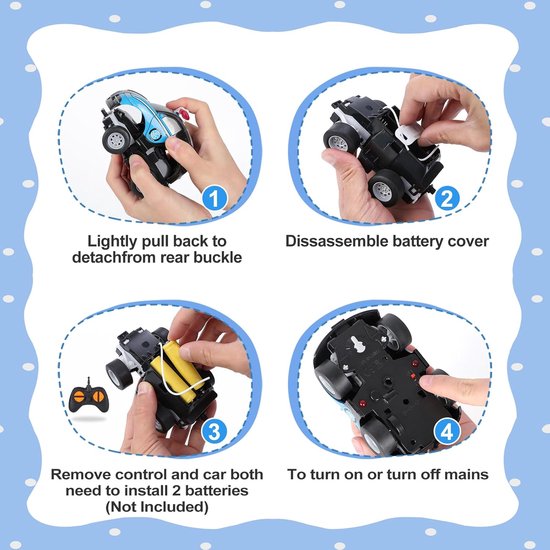 1

Lightly pull back to detachfrom rear buckle

2

Dissassemble battery cover

3

Remove control and car both need to install 2 batteries (Not Included)

4

To turn on or turn off mains