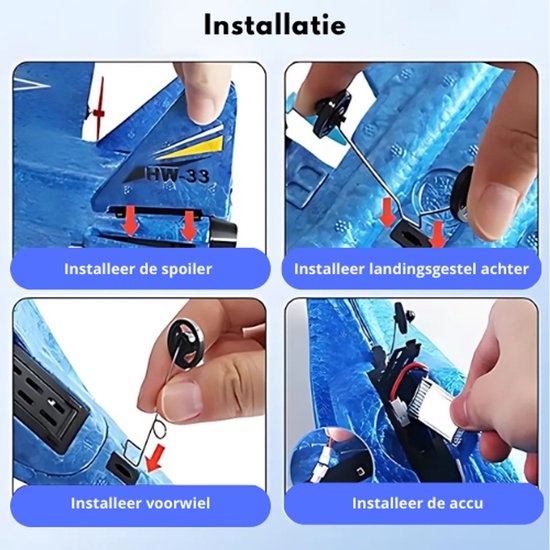 Installatie

HW-33

Installeer de spoiler

Installeer landingsgestel achter

Installeer voorwiel

Installeer de accu