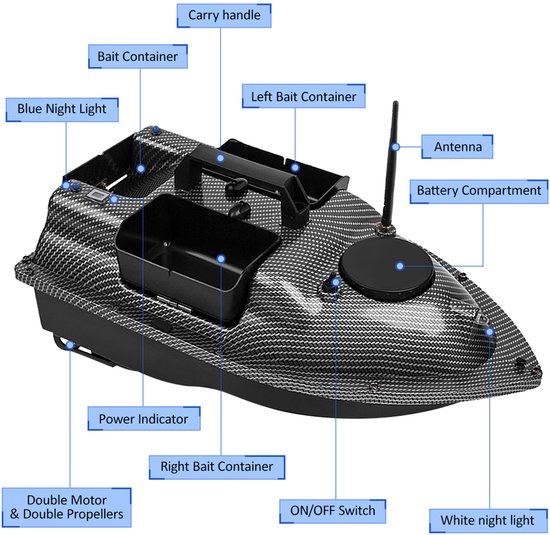 Carry handle

Bait Container

Left Bait Container

Blue Night Light

Antenna

Battery Compartment

Power Indicator

Right Bait Container

Double Motor & Double Propellers

ON/OFF Switch

White night light