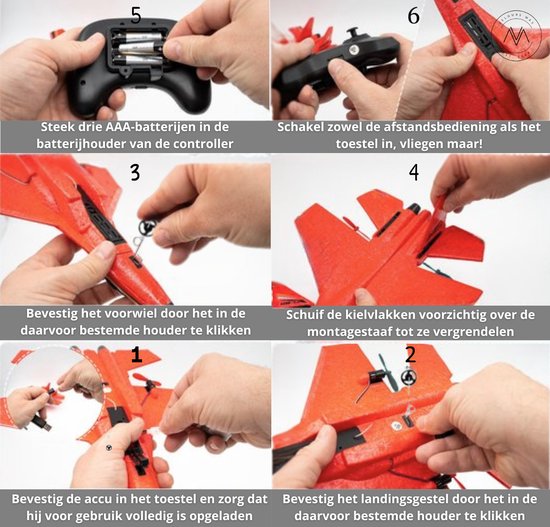 5

Steek drie AAA-batterijen in de batterijhouder van de controller

6

Schakel zowel de afstandsbediening als het toestel in, vliegen maar!

3

Bevestig het voorwiel door het in de daarvoor bestemde houder te klikken

4

Schuif de kielvlakken voorzichtig over de montagestaaf tot ze vergrendelen

1

Bevestig de accu in het toestel en zorg dat hij voor gebruik volledig is opgeladen

2

Bevestig het landingsgestel door het in de daarvoor bestemde houder te klikken