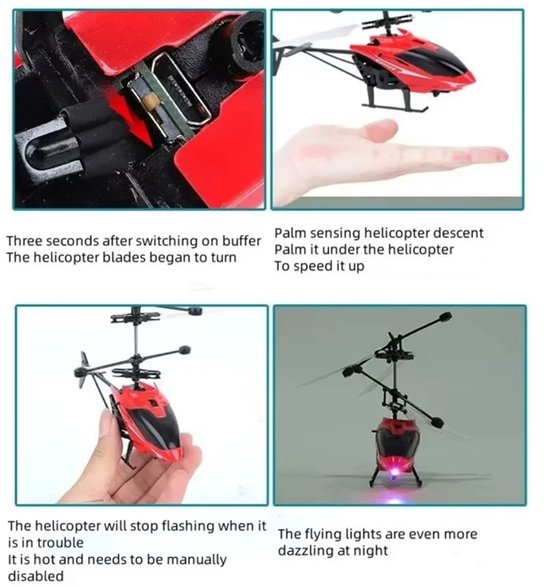 Three seconds after switching on buffer
The helicopter blades began to turn

Palm sensing helicopter descent
Palm it under the helicopter
To speed it up

The helicopter will stop flashing when it is in trouble
It is hot and needs to be manually disabled

The flying lights are even more dazzling at night