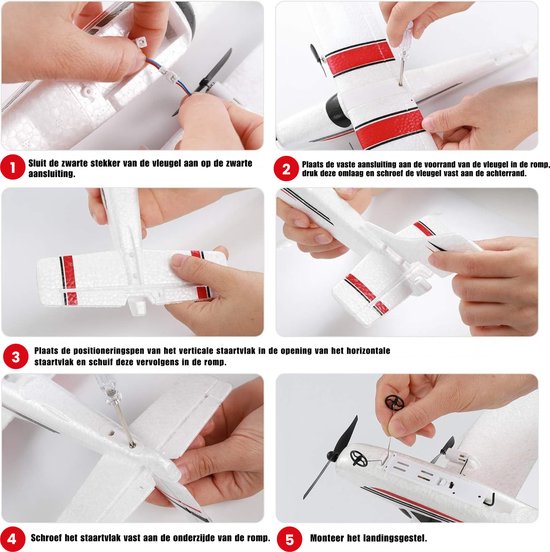 1 Sluit de zwarte stekker van de vleugel aan op de zwarte aansluiting.

2 Plaats de vaste aansluiting aan de voorrand van de vleugel in de romp, druk deze omlaag en schroef de vleugel vast aan de achterrand.

3 Plaats de positioneringspen van het verticale staartvlak in de opening van het horizontale staartvlak en schuif deze vervolgens in de romp.

4 Schroef het staartvlak vast aan de onderzijde van de romp.

5 Monteer het landingsgestel.