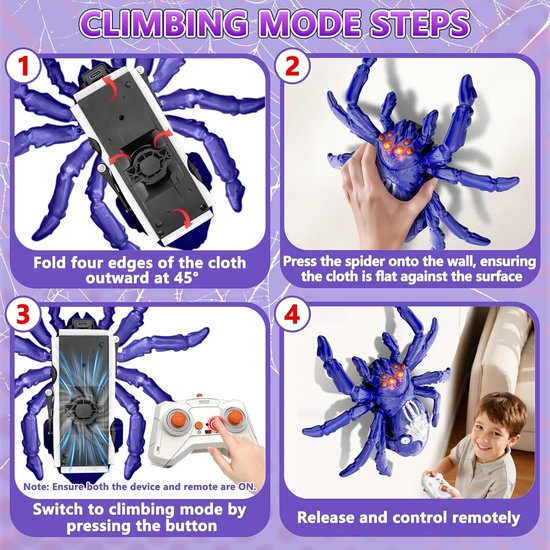 CLIMBING MODE STEPS

1

Fold four edges of the cloth outward at 45°

2

Press the spider onto the wall, ensuring the cloth is flat against the surface

3

Note: Ensure both the device and remote are ON.

Switch to climbing mode by pressing the button

4

Release and control remotely