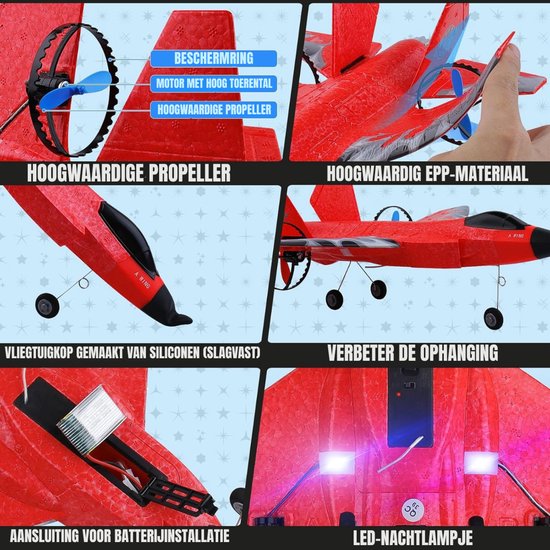 BESCHERMRING

MOTOR MET HOOG TOERENTAL

HOOGWAARDIGE PROPELLER

HOOGWAARDIGE PROPELLER

HOOGWAARDIG EPP-MATERIAAL

VLIEGTUIGKOP GEMAAKT VAN SILICONEN (SLAGVAST)

VERBETER DE OPHANGING

AANSLUITING VOOR BATTERIJINSTALLATIE

LED-NACHTLAMPJE